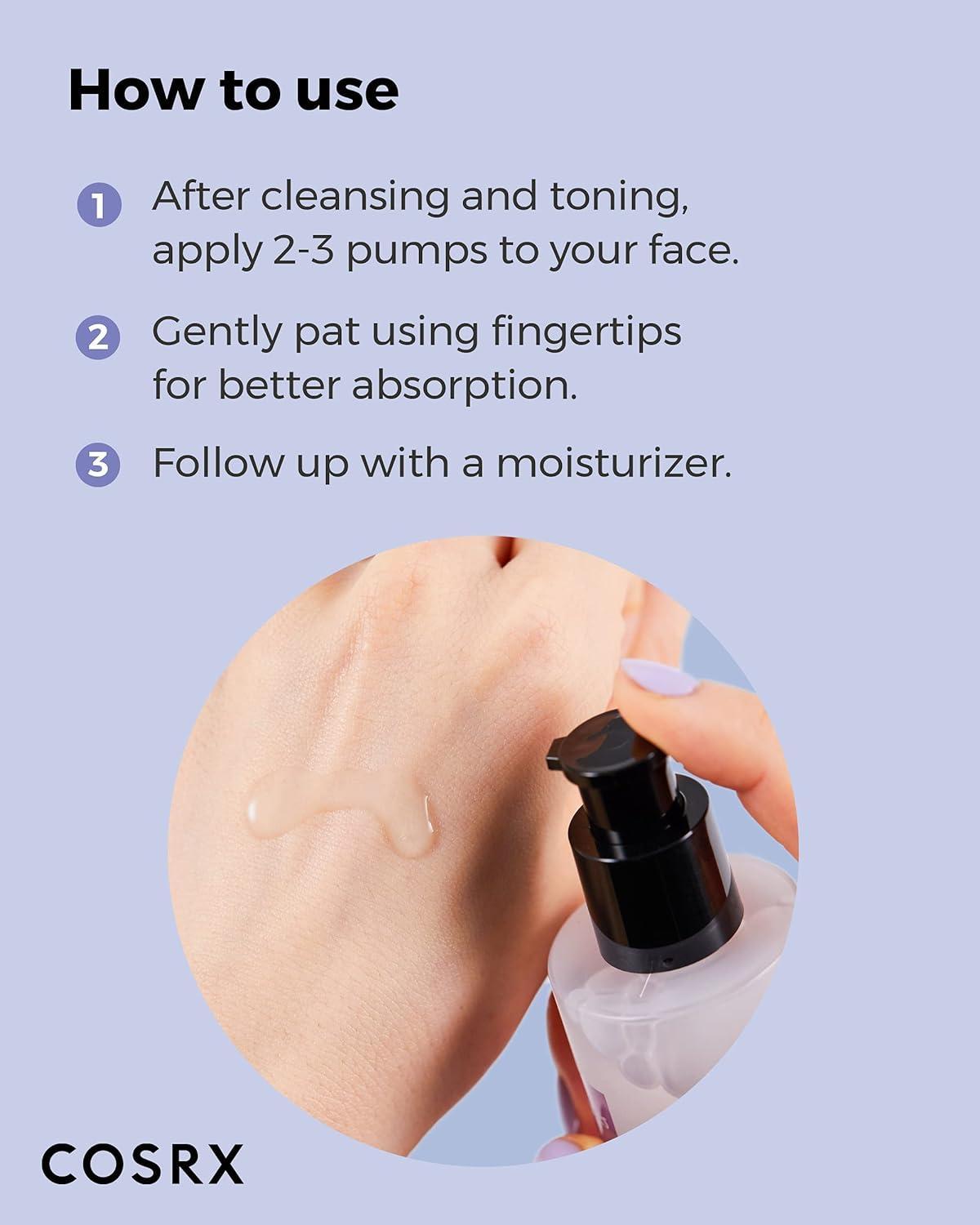 How to use

1 After cleansing and toning, apply 2-3 pumps to your face.

2 Gently pat using fingertips for better absorption.

3 Follow up with a moisturizer.

COSRX